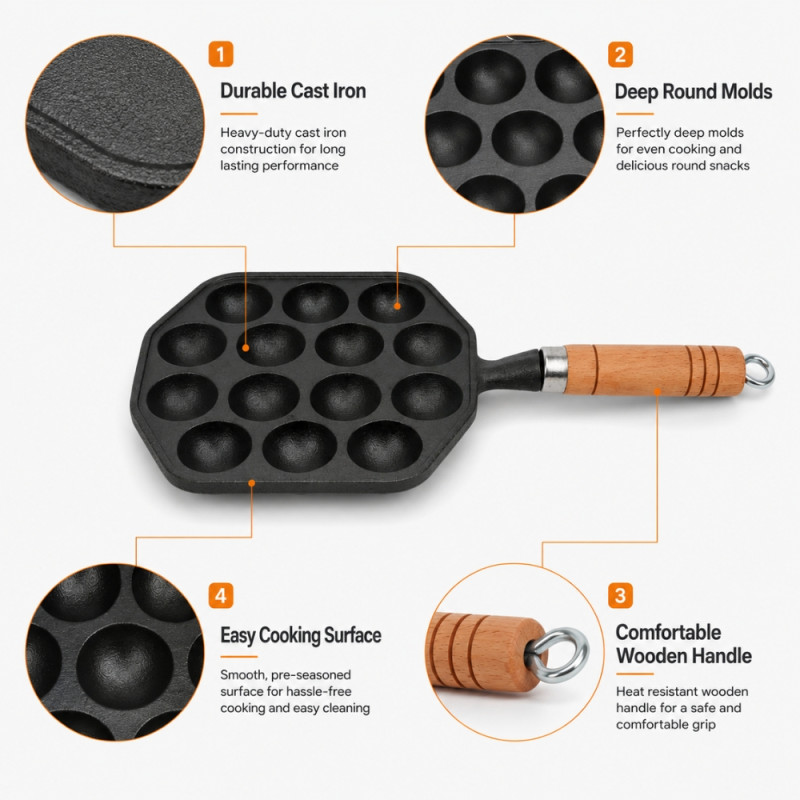 1
Durable Cast Iron
Heavy-duty cast iron construction for long lasting performance

2
Deep Round Molds
Perfectly deep molds for even cooking and delicious round snacks

4
Easy Cooking Surface
Smooth, pre-seasoned surface for hassle-free cooking and easy cleaning

3
Comfortable Wooden Handle
Heat resistant wooden handle for a safe and comfortable grip