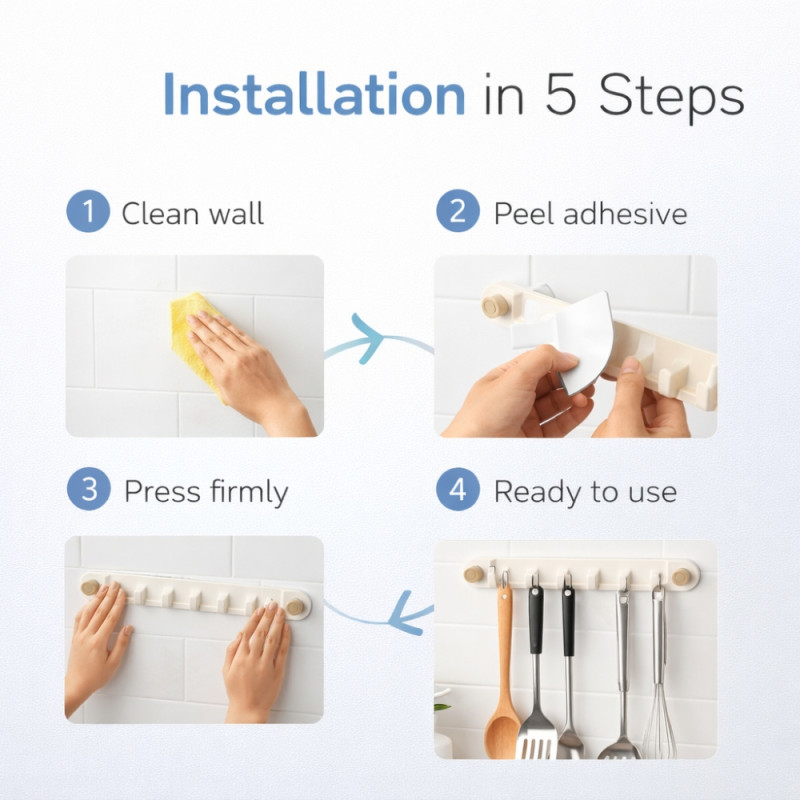 Installation in 5 Steps

1 Clean wall

2 Peel adhesive

3 Press firmly

4 Ready to use